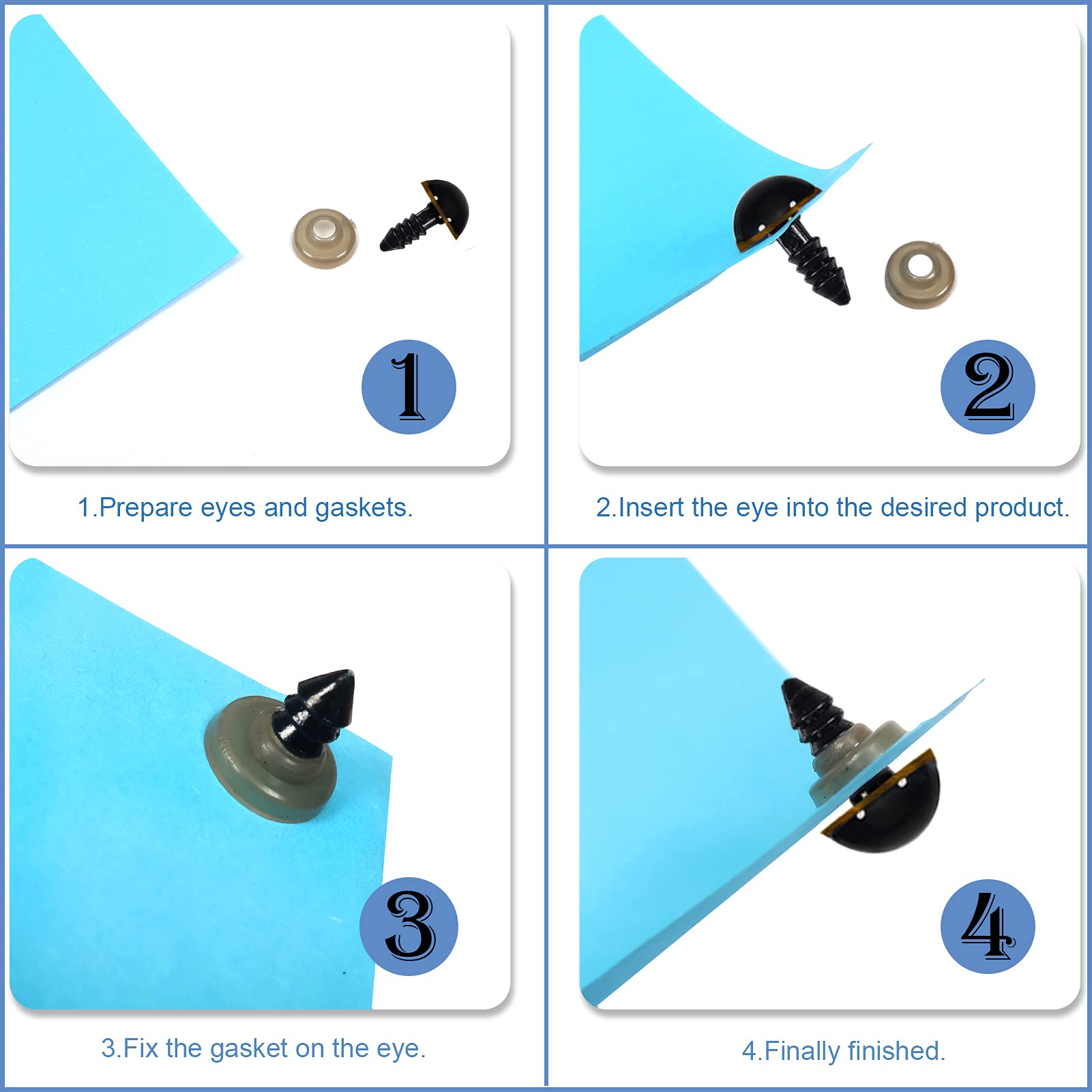 1

1.Prepare eyes and gaskets.

2

2.Insert the eye into the desired product.

3

3.Fix the gasket on the eye.

4

4.Finally finished.