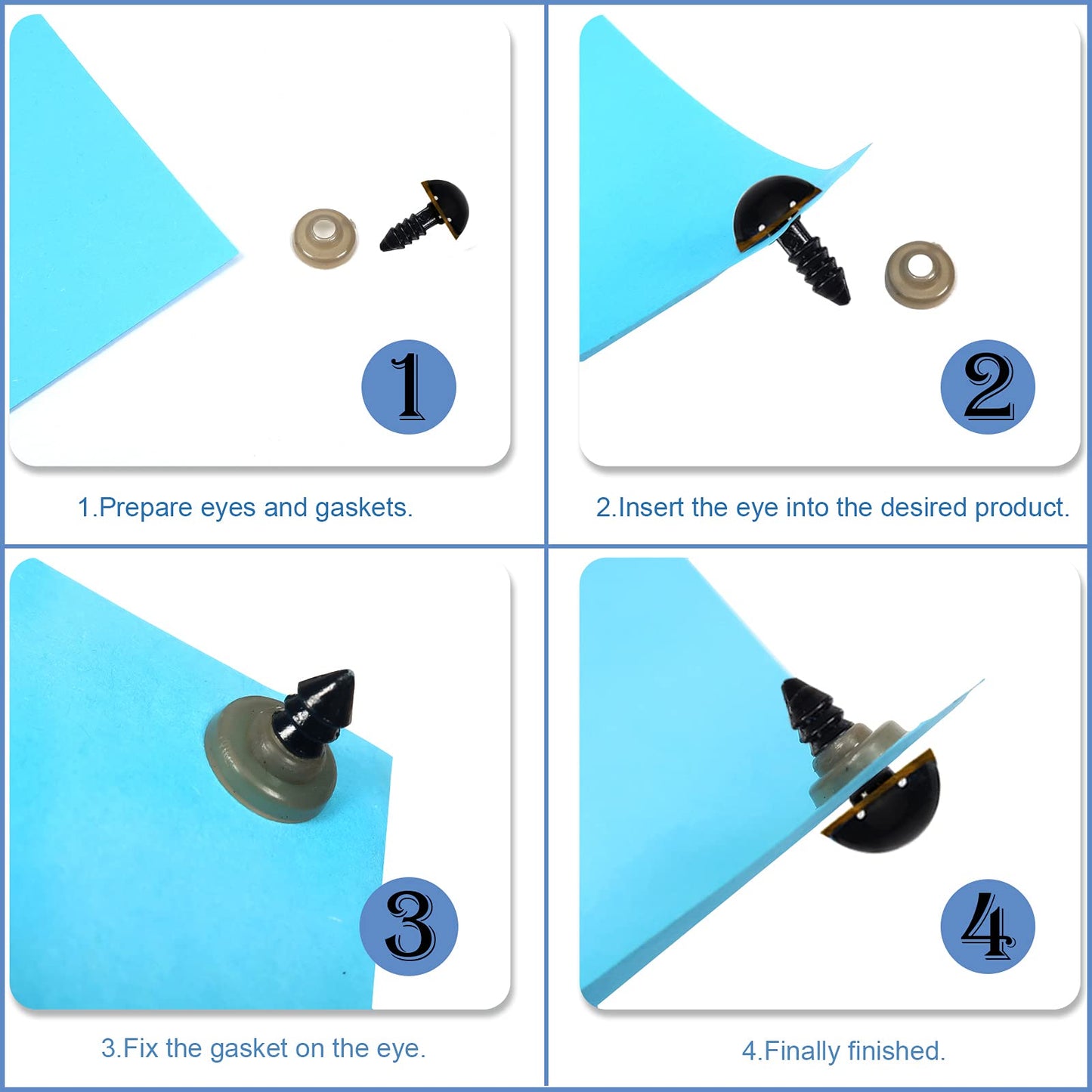 1

1.Prepare eyes and gaskets.

2

2.Insert the eye into the desired product.

3

3.Fix the gasket on the eye.

4

4.Finally finished.