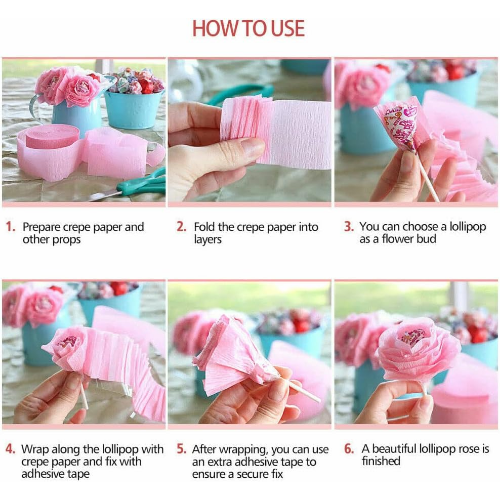 HOW TO USE

1. Prepare crepe paper and other props

2. Fold the crepe paper into layers

3. You can choose a lollipop as a flower bud

4. Wrap along the lollipop with crepe paper and fix with adhesive tape

5. After wrapping, you can use an extra adhesive tape to ensure a secure fix

6. A beautiful lollipop rose is finished