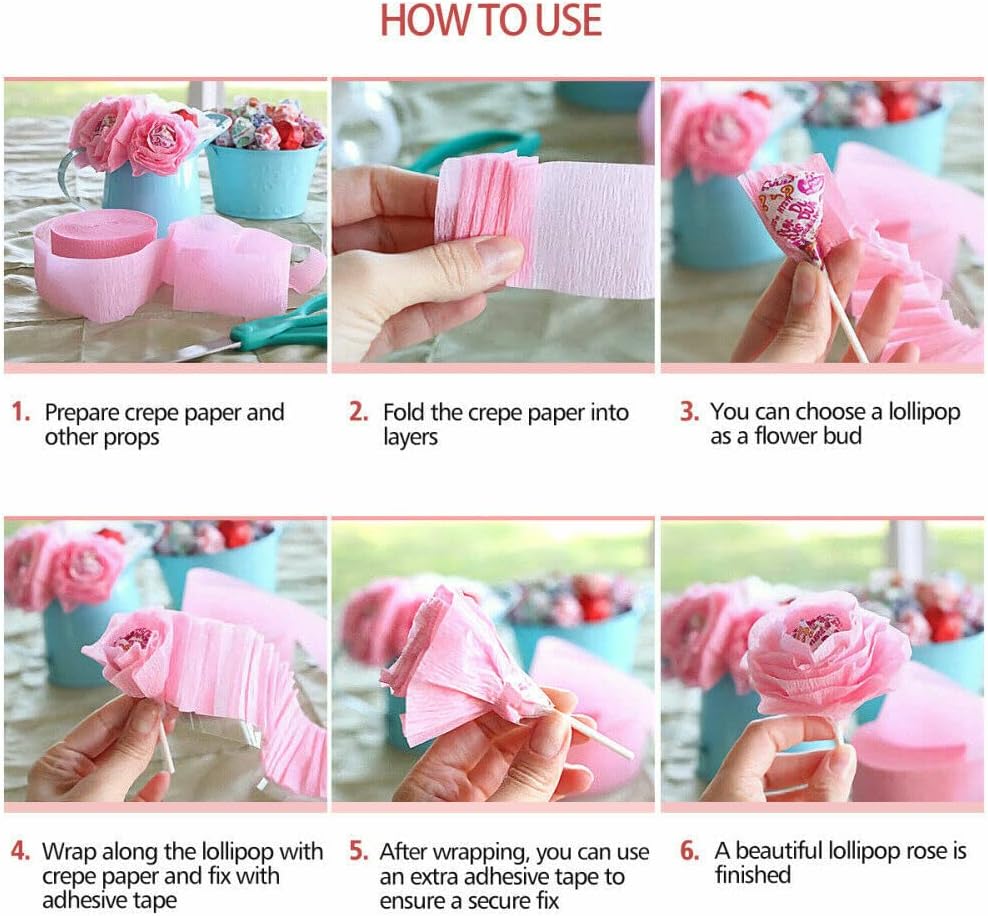 HOW TO USE

1. Prepare crepe paper and other props

2. Fold the crepe paper into layers

3. You can choose a lollipop as a flower bud

4. Wrap along the lollipop with crepe paper and fix with adhesive tape

5. After wrapping, you can use an extra adhesive tape to ensure a secure fix

6. A beautiful lollipop rose is finished