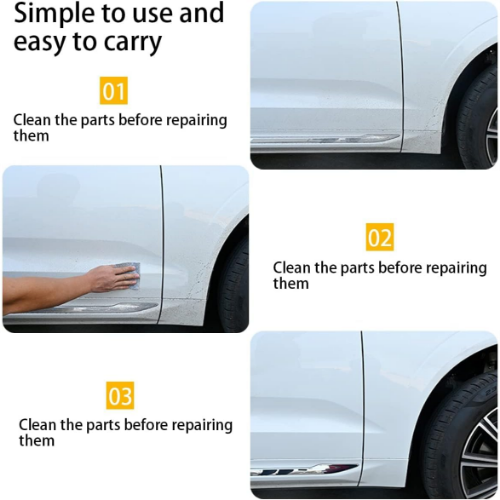 Simple to use and easy to carry

01

Clean the parts before repairing them

02

Clean the parts before repairing them

03

Clean the parts before repairing them