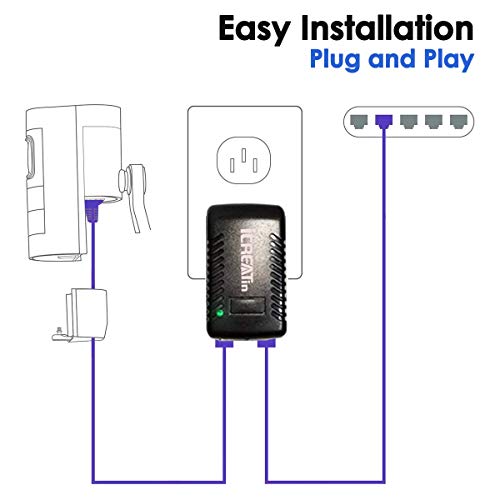 Easy Installation
Plug and Play

iCREATin