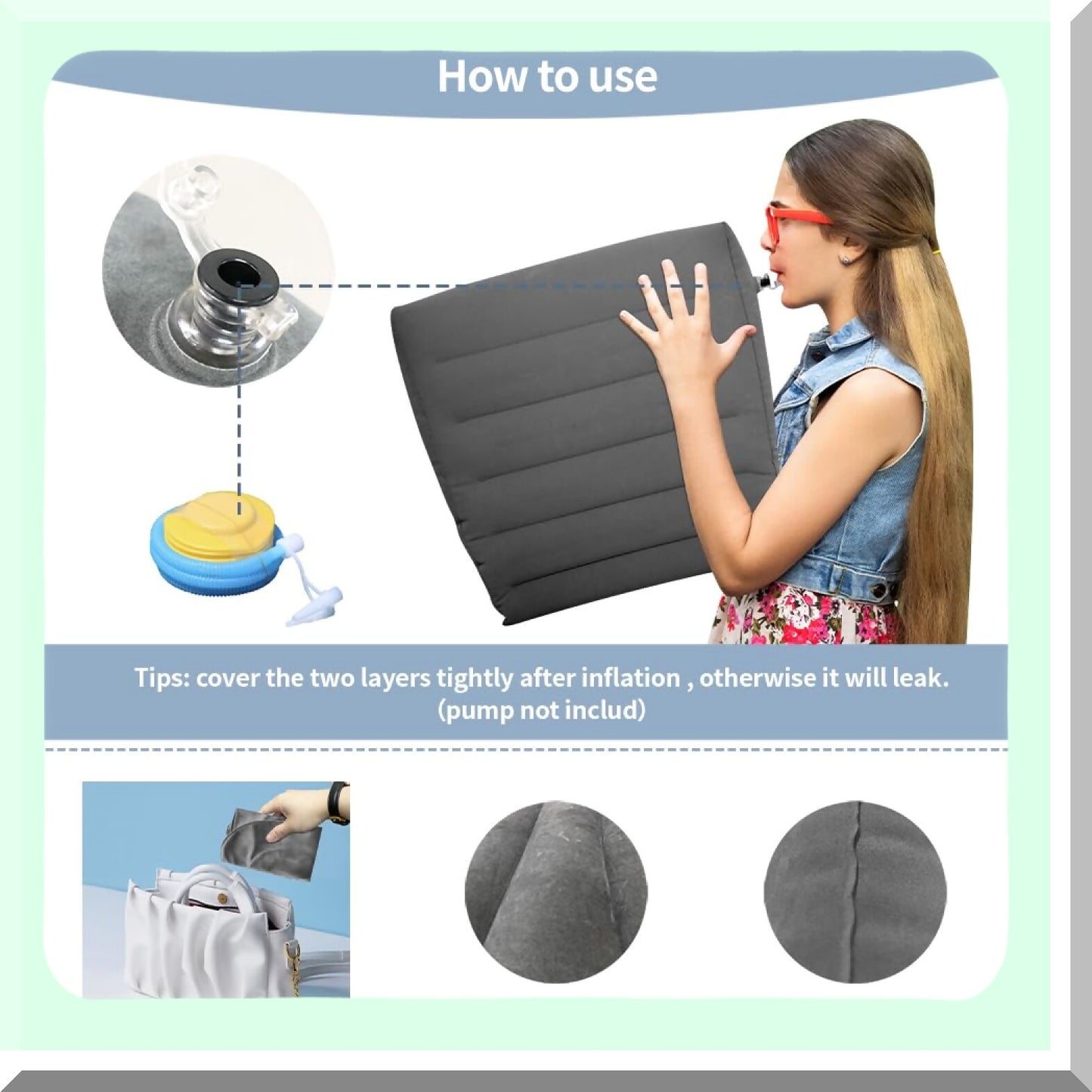 How to use

Tips: cover the two layers tightly after inflation , otherwise it will leak. (pump not includ)