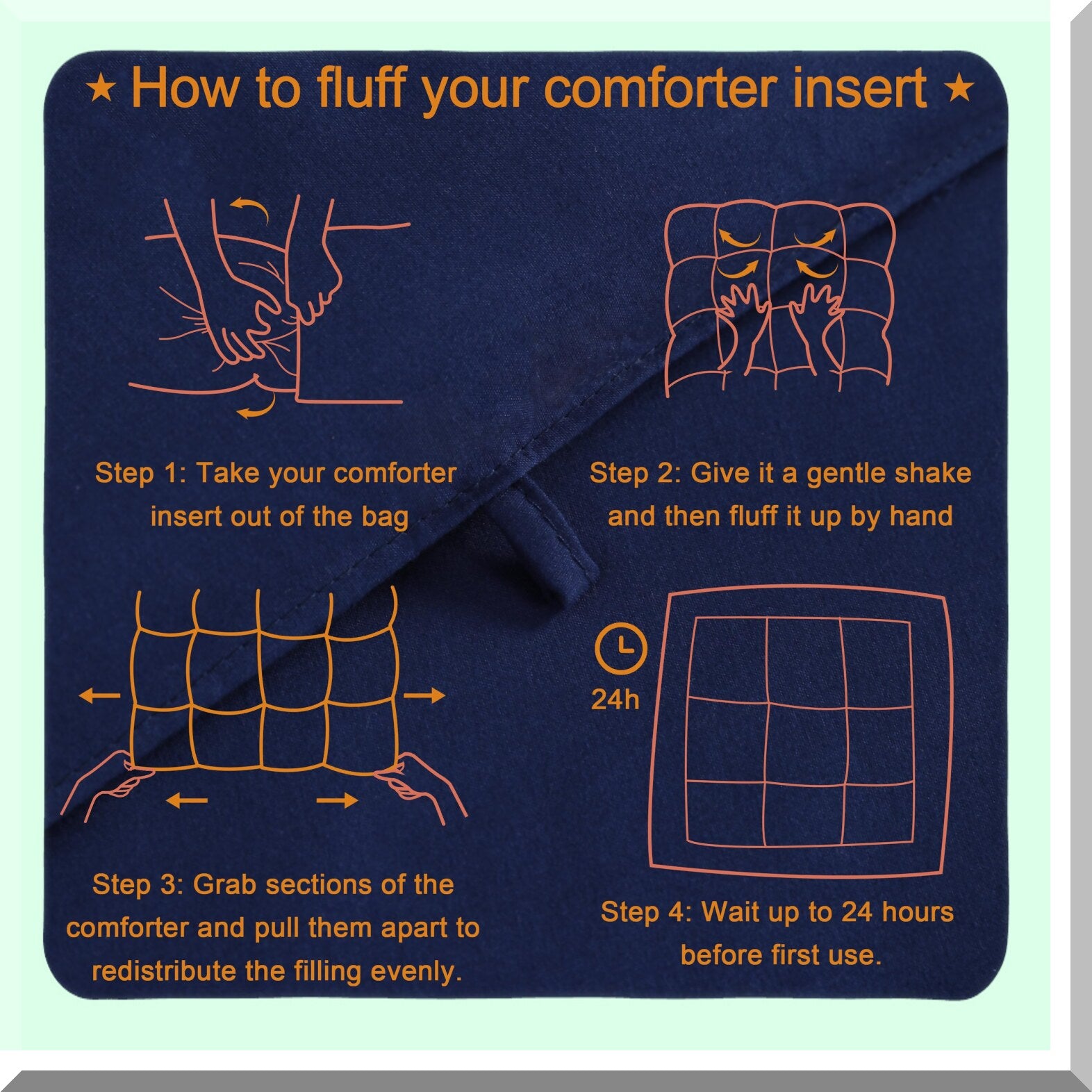 ★ How to fluff your comforter insert ★

Step 1: Take your comforter insert out of the bag

Step 2: Give it a gentle shake and then fluff it up by hand

24h

Step 3: Grab sections of the comforter and pull them apart to redistribute the filling evenly.

Step 4: Wait up to 24 hours before first use.