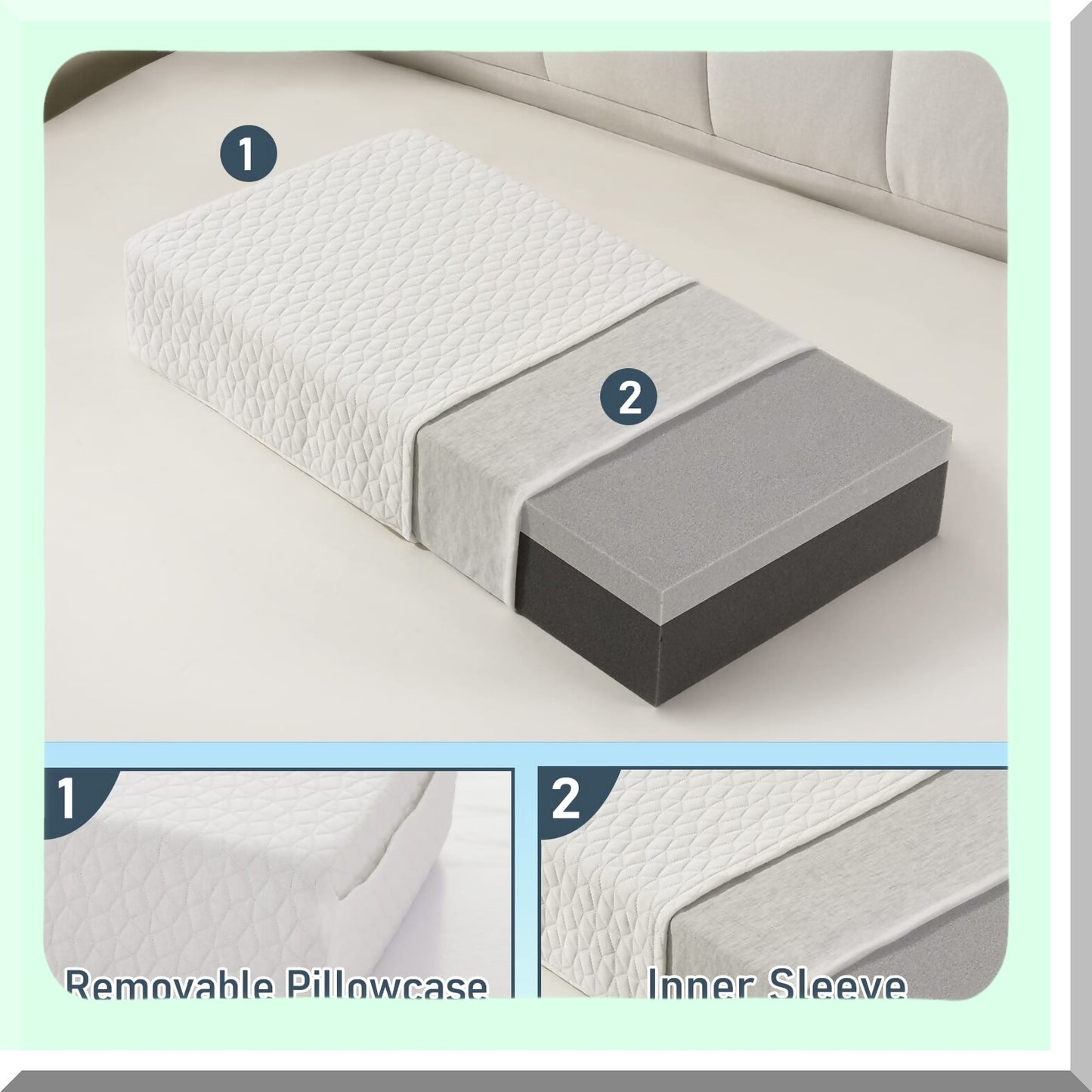 1

2

1

Removable Pillowcase

2

Inner Sleeve