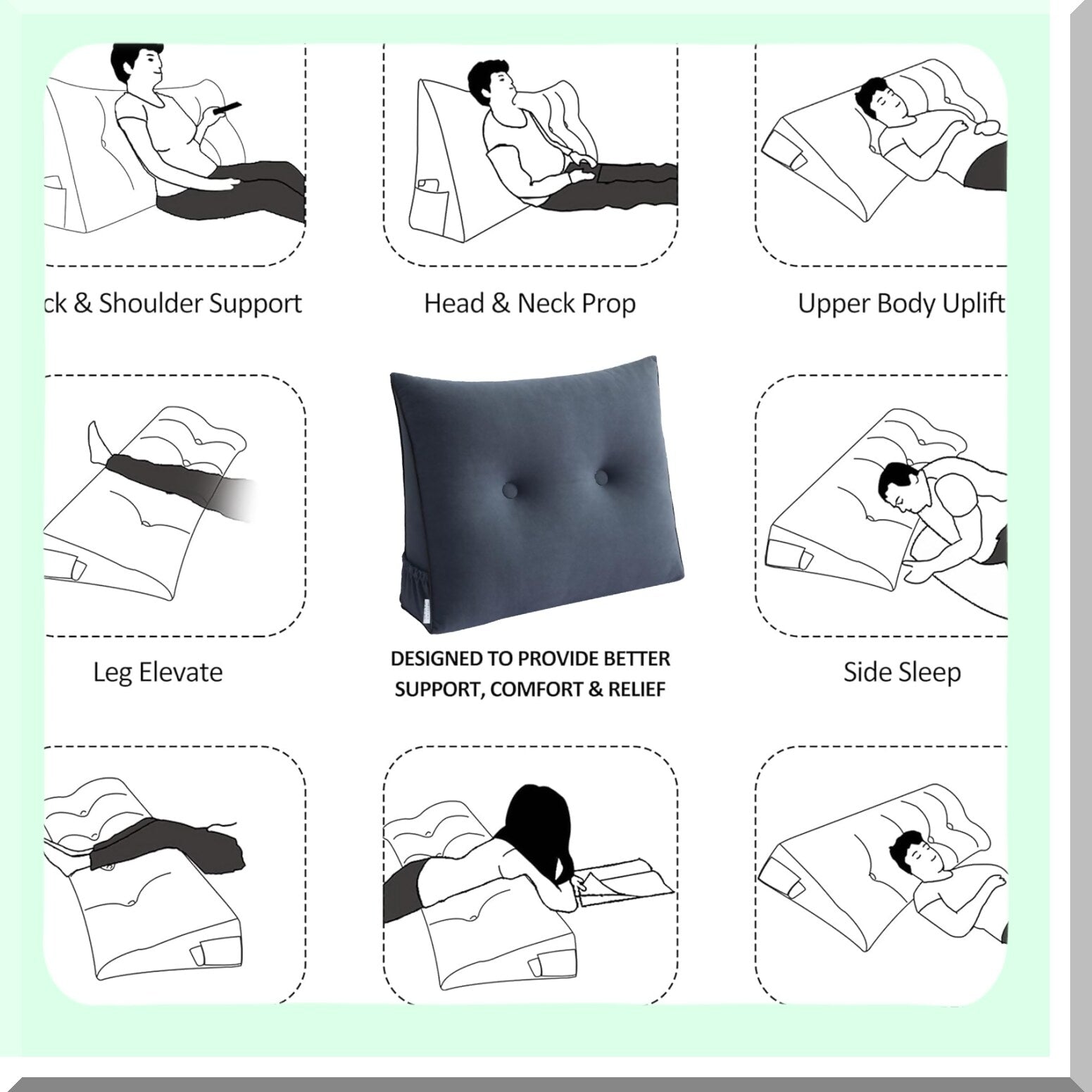 ck & Shoulder Support

Head & Neck Prop

Upper Body Uplift

Leg Elevate

DESIGNED TO PROVIDE BETTER SUPPORT, COMFORT & RELIEF

Side Sleep