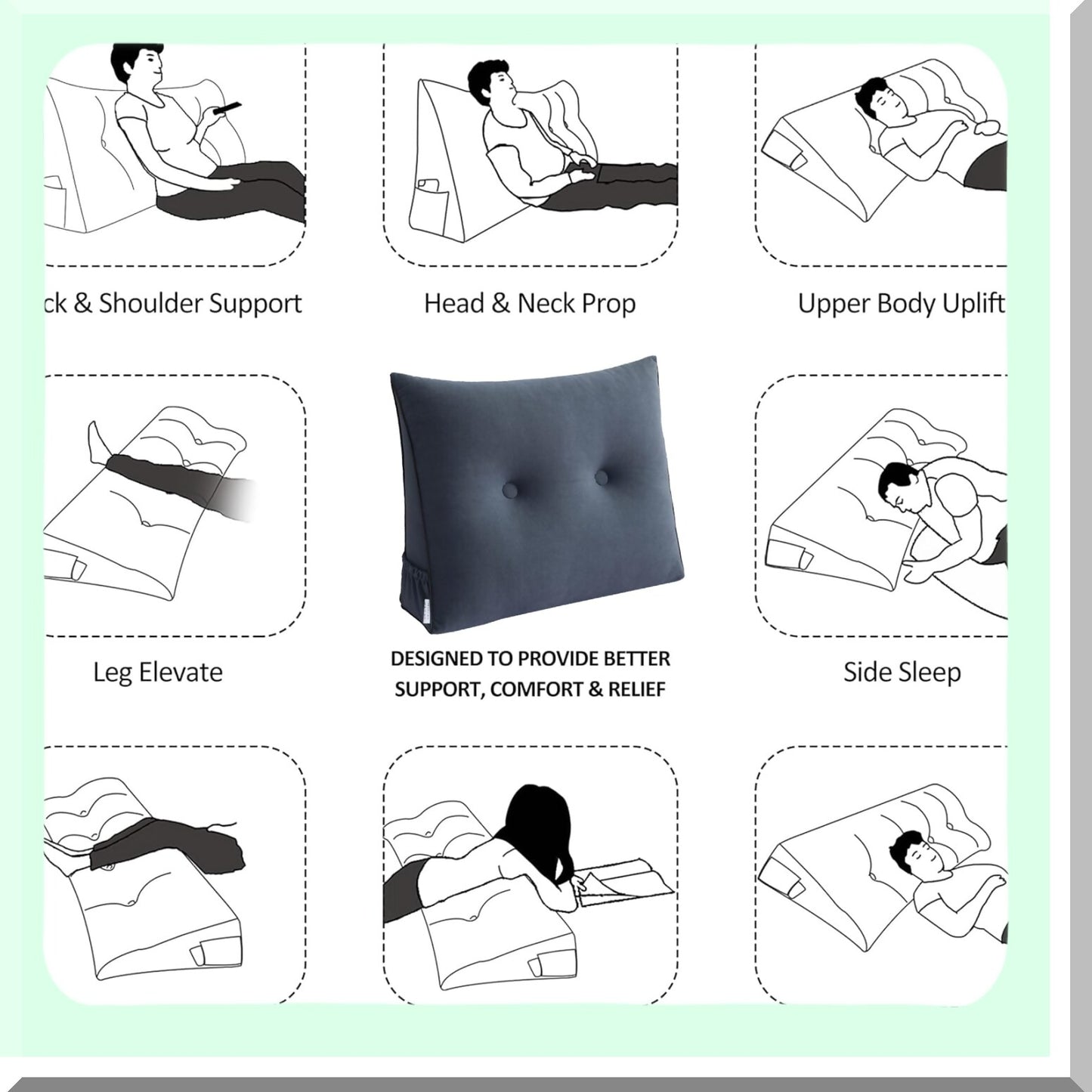 ck & Shoulder Support

Head & Neck Prop

Upper Body Uplift

Leg Elevate

DESIGNED TO PROVIDE BETTER SUPPORT, COMFORT & RELIEF

Side Sleep