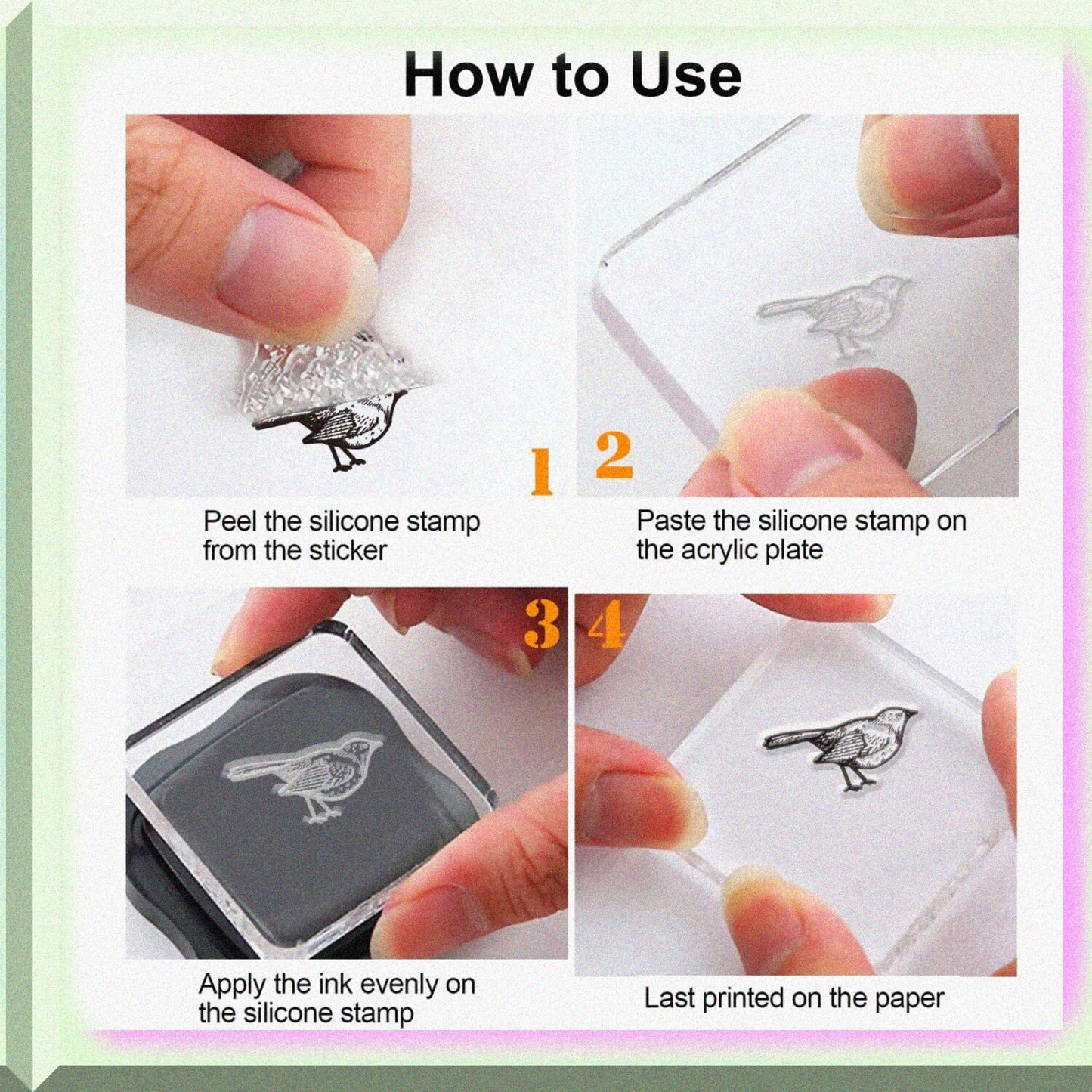 How to Use

1

Peel the silicone stamp from the sticker

2

Paste the silicone stamp on the acrylic plate

3

Apply the ink evenly on the silicone stamp

4

Last printed on the paper