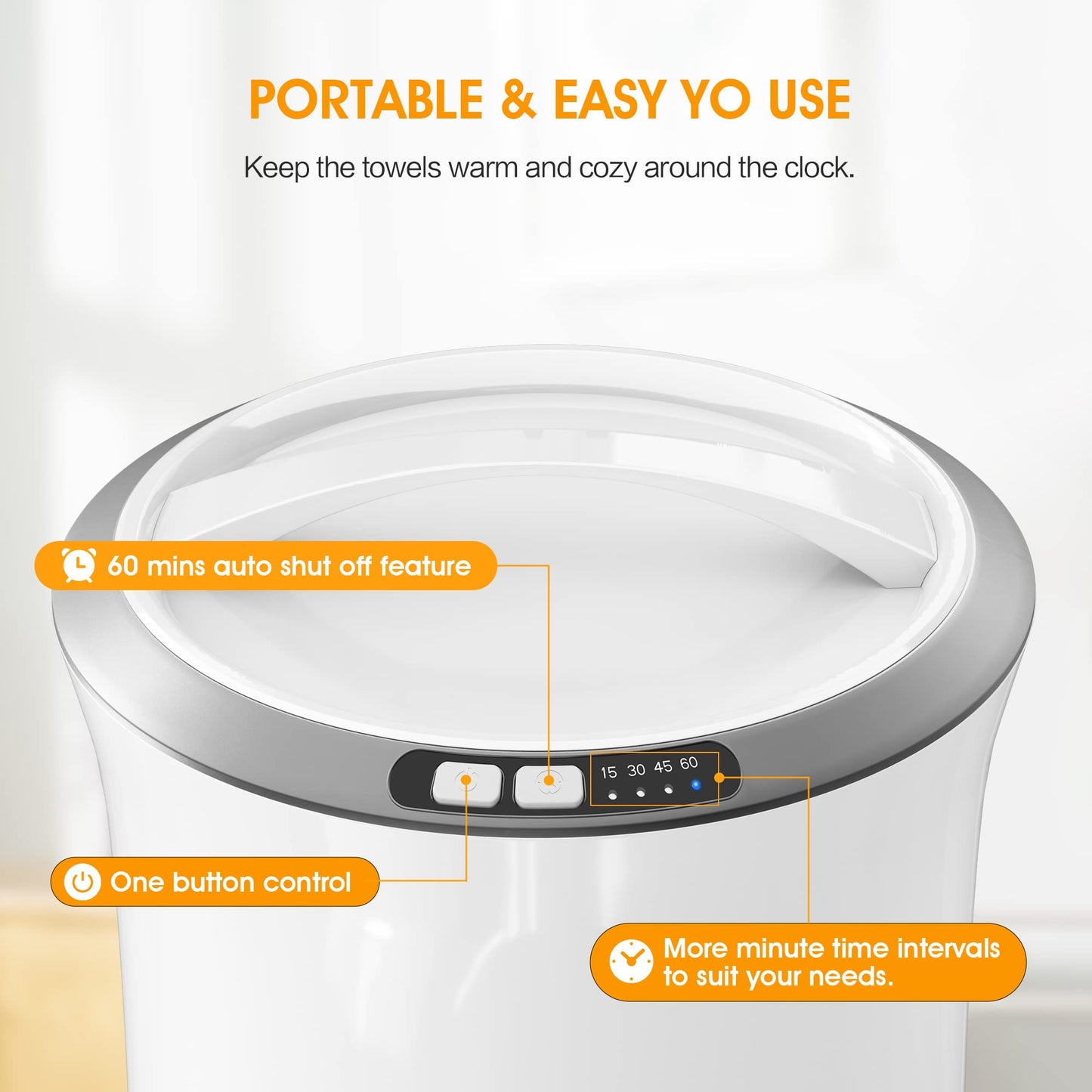 PORTABLE & EASY YO USE

Keep the towels warm and cozy around the clock.

60 mins auto shut off feature

15 30 45 60

One button control

More minute time intervals to suit your needs.