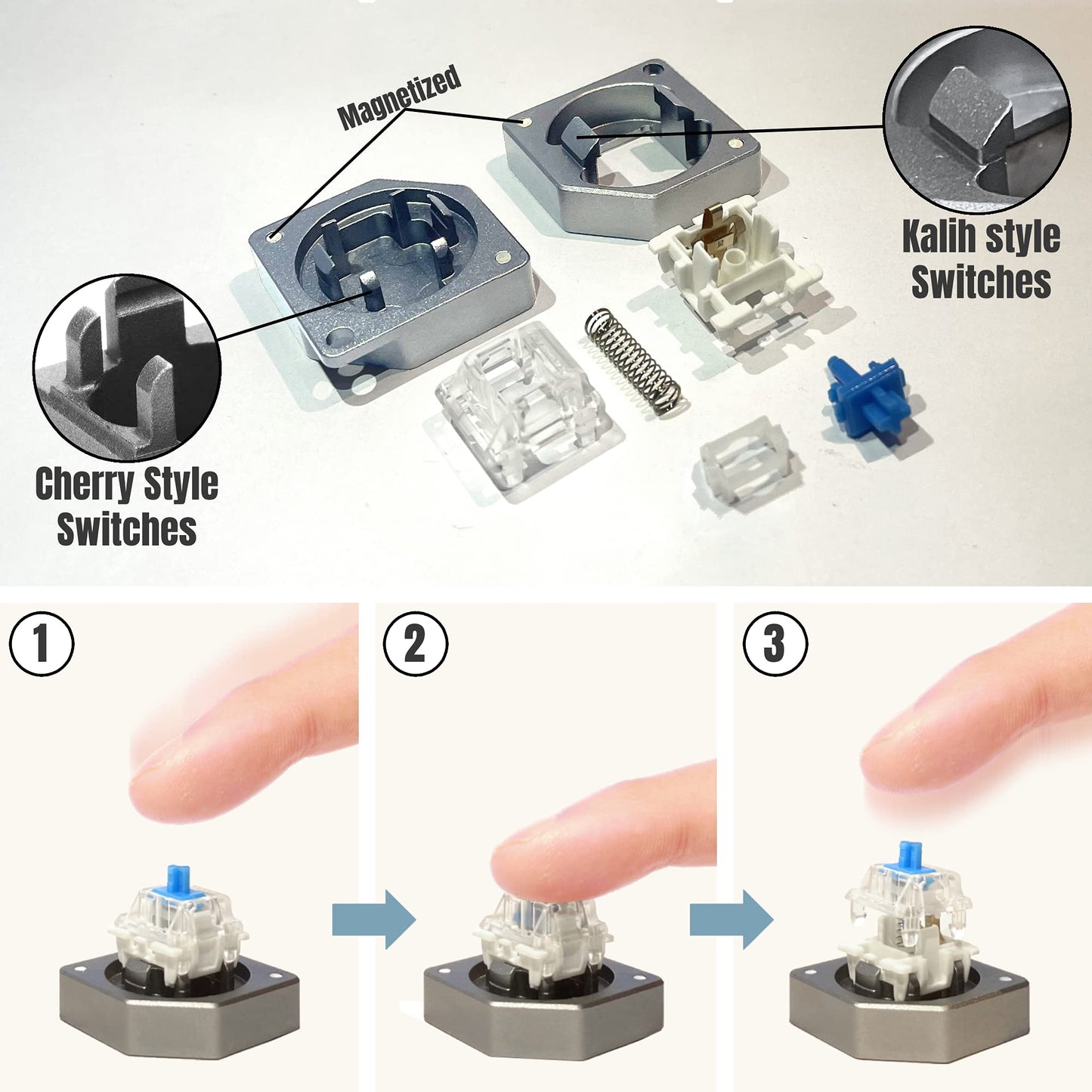 Magnetized

Kalih style Switches

Cherry Style Switches

1

2

3