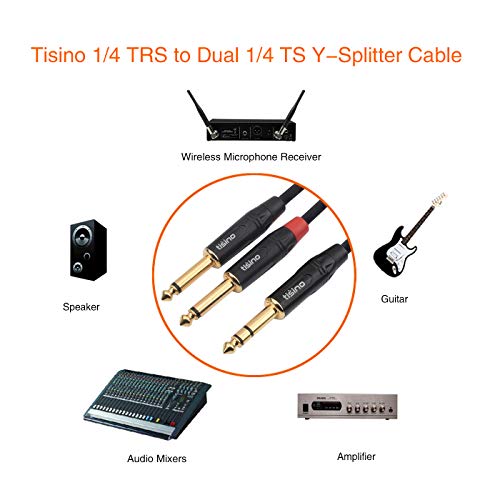 Tisino 1/4 TRS to Dual 1/4 TS Y–Splitter Cable

Wireless Microphone Receiver

tisino

tisino

tisino

Speaker

Guitar

Audio Mixers

Amplifier